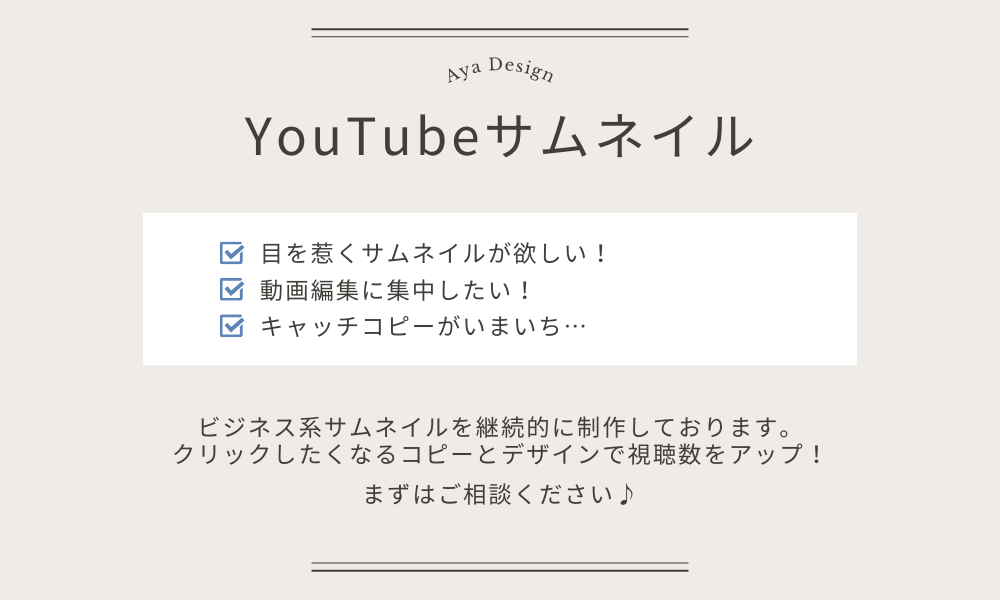 Aya Design

YouTubeサムネイル

☑ 目を惹くサムネイルが欲しい！
☑ 動画編集に集中したい！
☑ キャッチコピーがいまいち…

ビジネス系サムネイルを継続的に制作しております。
クリックしたくなるコピーとデザインで視聴数をアップ！

まずはご相談ください♪